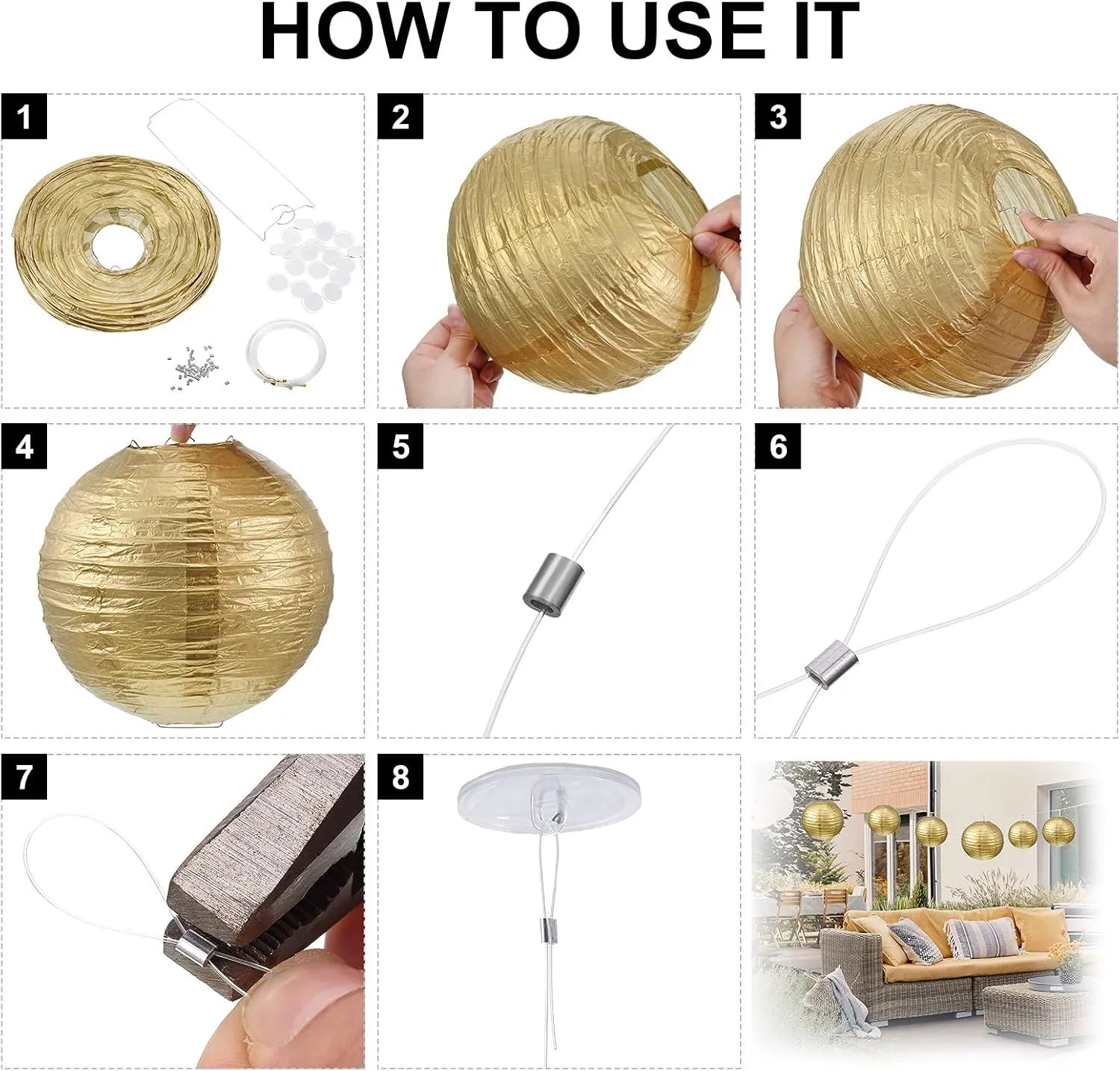 HOW TO USE IT

1

2

3

4

5

6

7

8