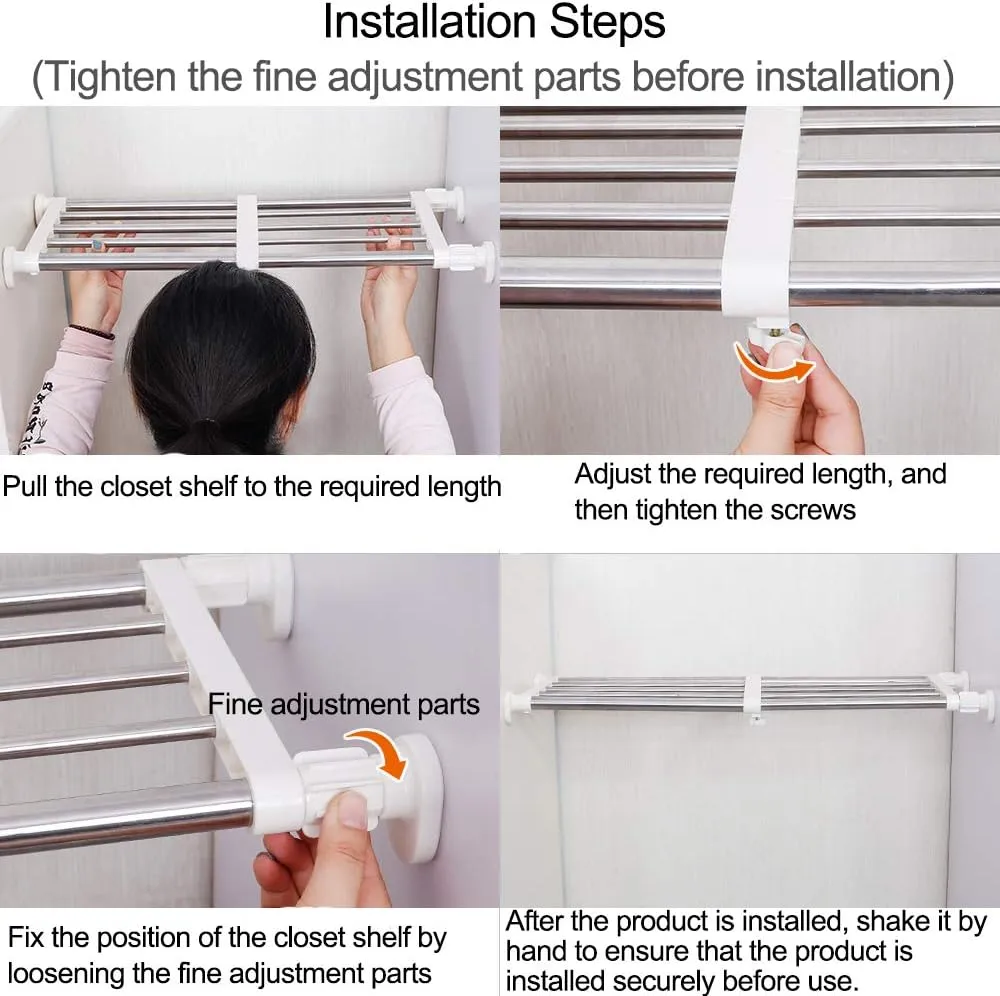 Installation Steps
(Tighten the fine adjustment parts before installation)

Pull the closet shelf to the required length

Adjust the required length, and then tighten the screws

Fine adjustment parts

Fix the position of the closet shelf by loosening the fine adjustment parts

After the product is installed, shake it by hand to ensure that the product is installed securely before use.