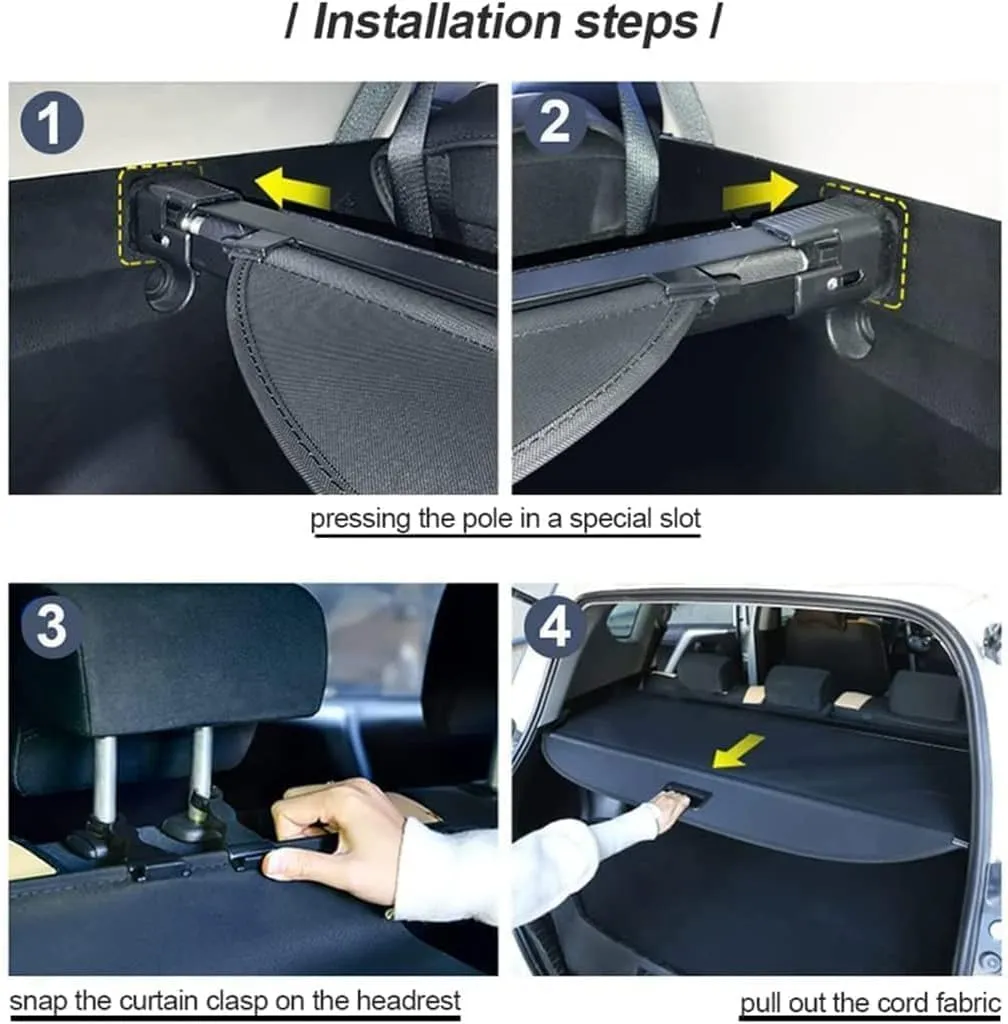 / Installation steps /

1

2

pressing the pole in a special slot

3

4

snap the curtain clasp on the headrest

pull out the cord fabric