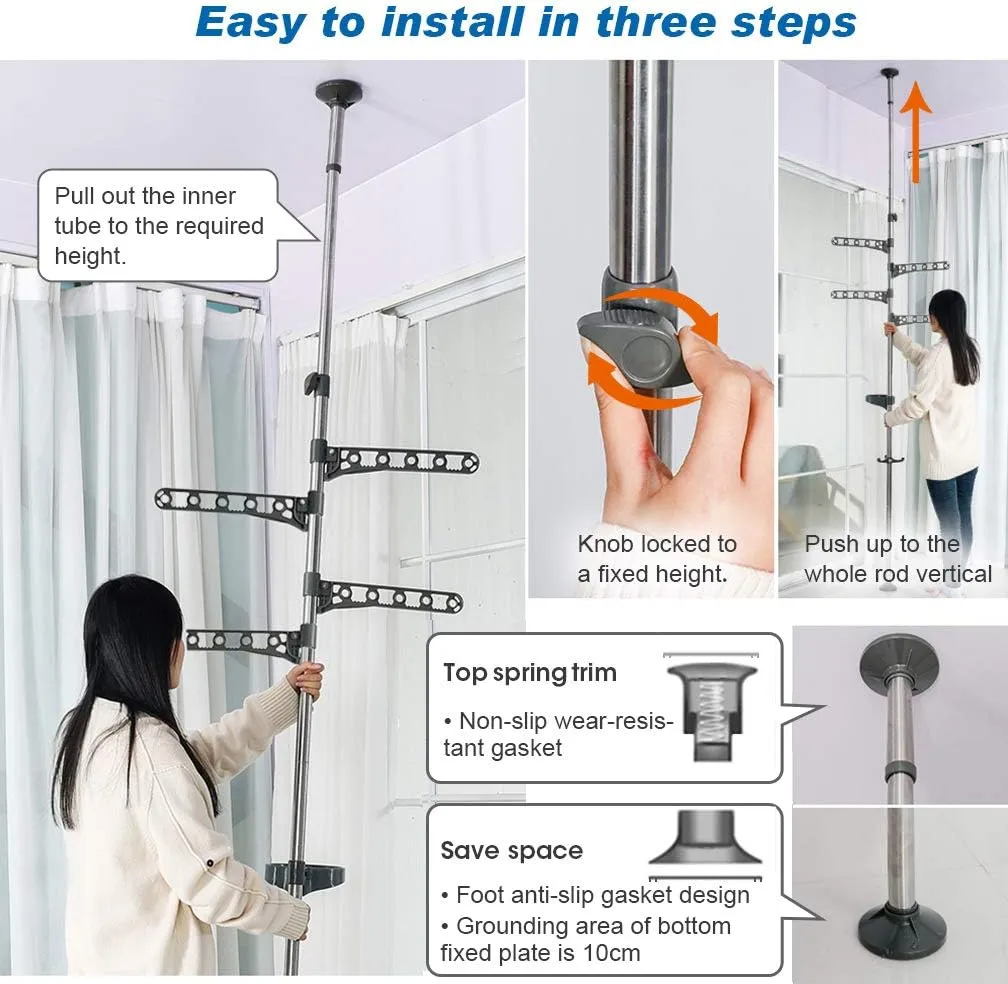 Easy to install in three steps

Pull out the inner tube to the required height.

Knob locked to a fixed height.

Push up to the whole rod vertical

Top spring trim

• Non-slip wear-resistant gasket

Save space

• Foot anti-slip gasket design
• Grounding area of bottom fixed plate is 10cm