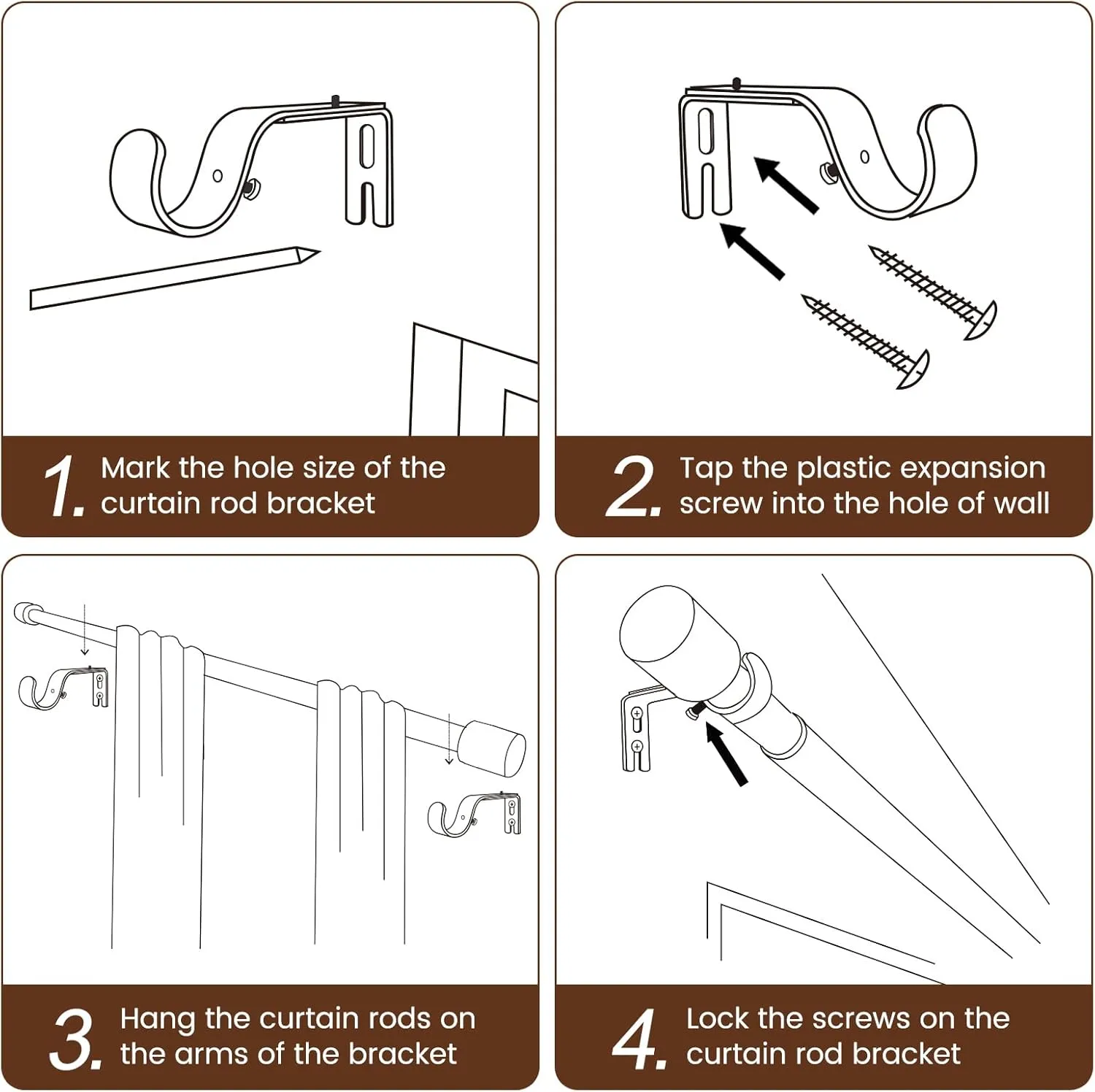 1. Mark the hole size of the curtain rod bracket

2. Tap the plastic expansion screw into the hole of wall

3. Hang the curtain rods on the arms of the bracket

4. Lock the screws on the curtain rod bracket